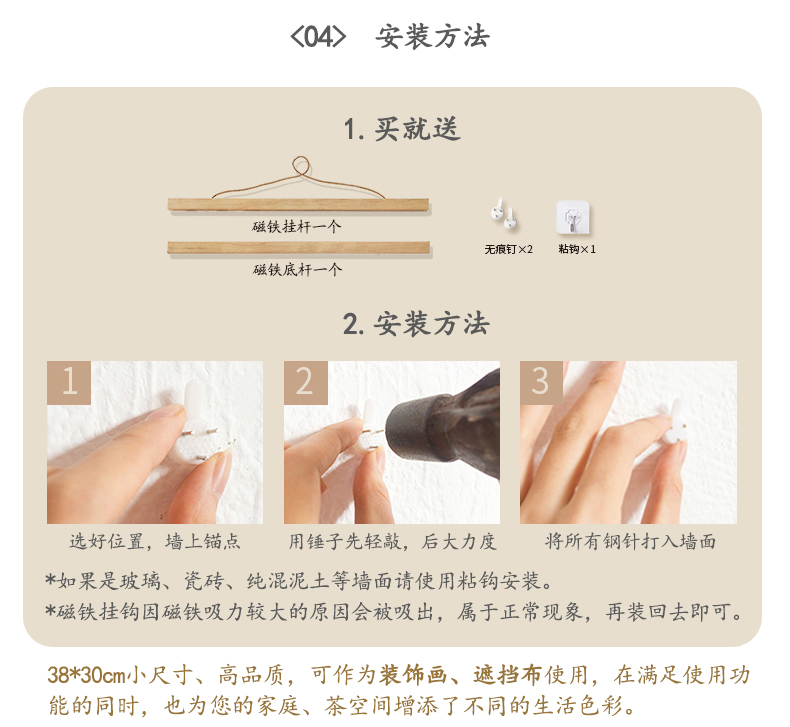 <04> 安装方法

1. 买就送

磁铁挂杆一个

磁铁底杆一个

无痕钉×2

粘钩×1

2. 安装方法

1

2

3

选好位置，墙上锚点

用锤子先轻敲，后大力度

将所有钢针打入墙面

*如果是玻璃、瓷砖、纯混泥土等墙面请使用粘钩安装。

*磁铁挂钩因磁铁吸力较大的原因会被吸出，属于正常现象，再装回去即可。

38*30cm小尺寸、高品质，可作为装饰画、遮挡布使用，在满足使用功能的同时，也为您的家庭、茶空间增添了不同的生活色彩。