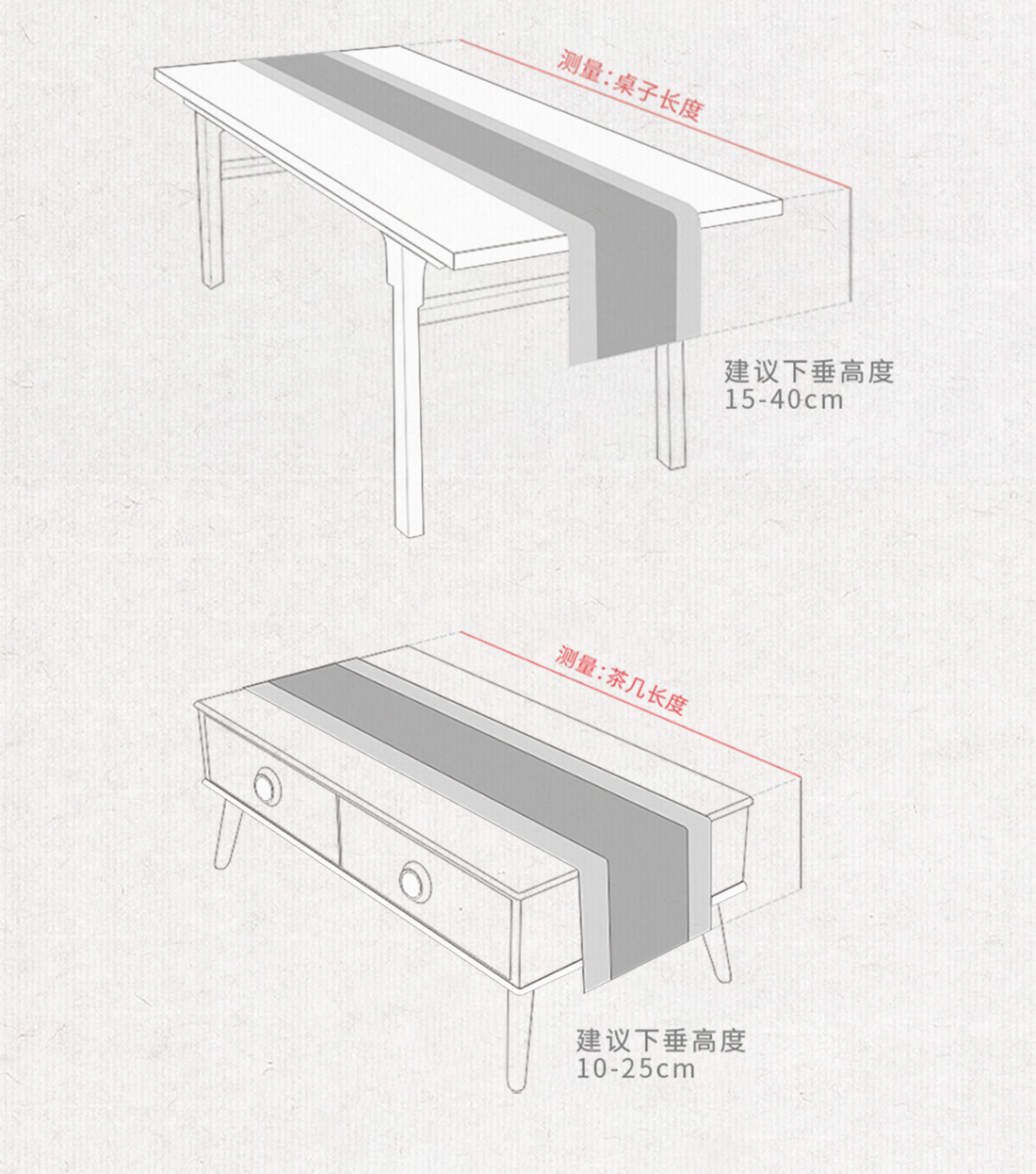 测量:桌子长度

建议下垂高度
15-40cm

测量:茶几长度

建议下垂高度
10-25cm