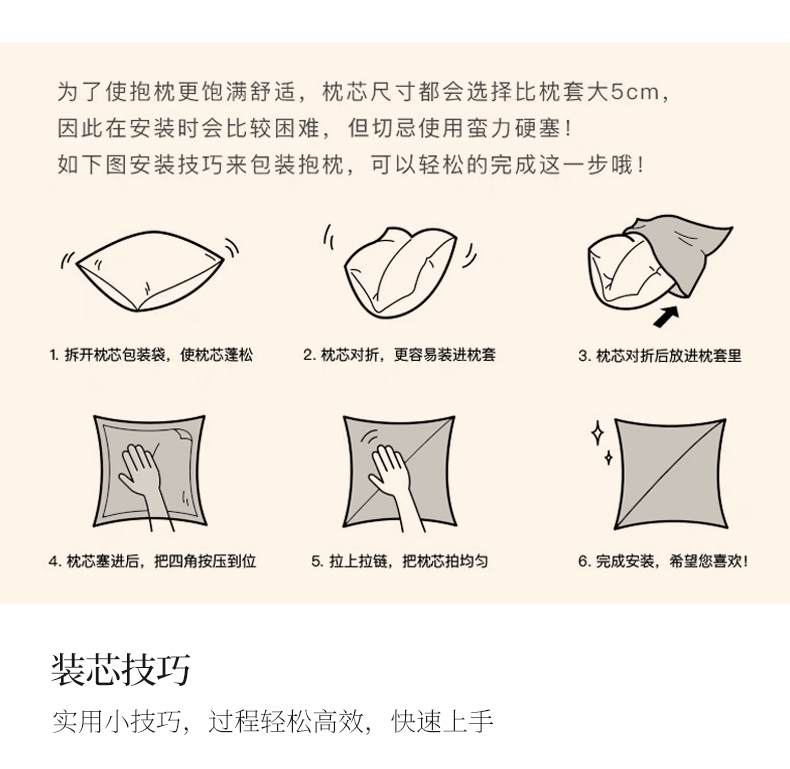 为了使抱枕更饱满舒适，枕芯尺寸都会选择比枕套大5cm，
因此在安装时会比较困难，但切忌使用蛮力硬塞！
如下图安装技巧来包装抱枕，可以轻松的完成这一步哦！

1. 拆开枕芯包装袋，使枕芯蓬松

2. 枕芯对折，更容易装进枕套

3. 枕芯对折后放进枕套里

4. 枕芯塞进后，把四角按压到位

5. 拉上拉链，把枕芯拍均匀

6. 完成安装，希望您喜欢！

装芯技巧

实用小技巧，过程轻松高效，快速上手