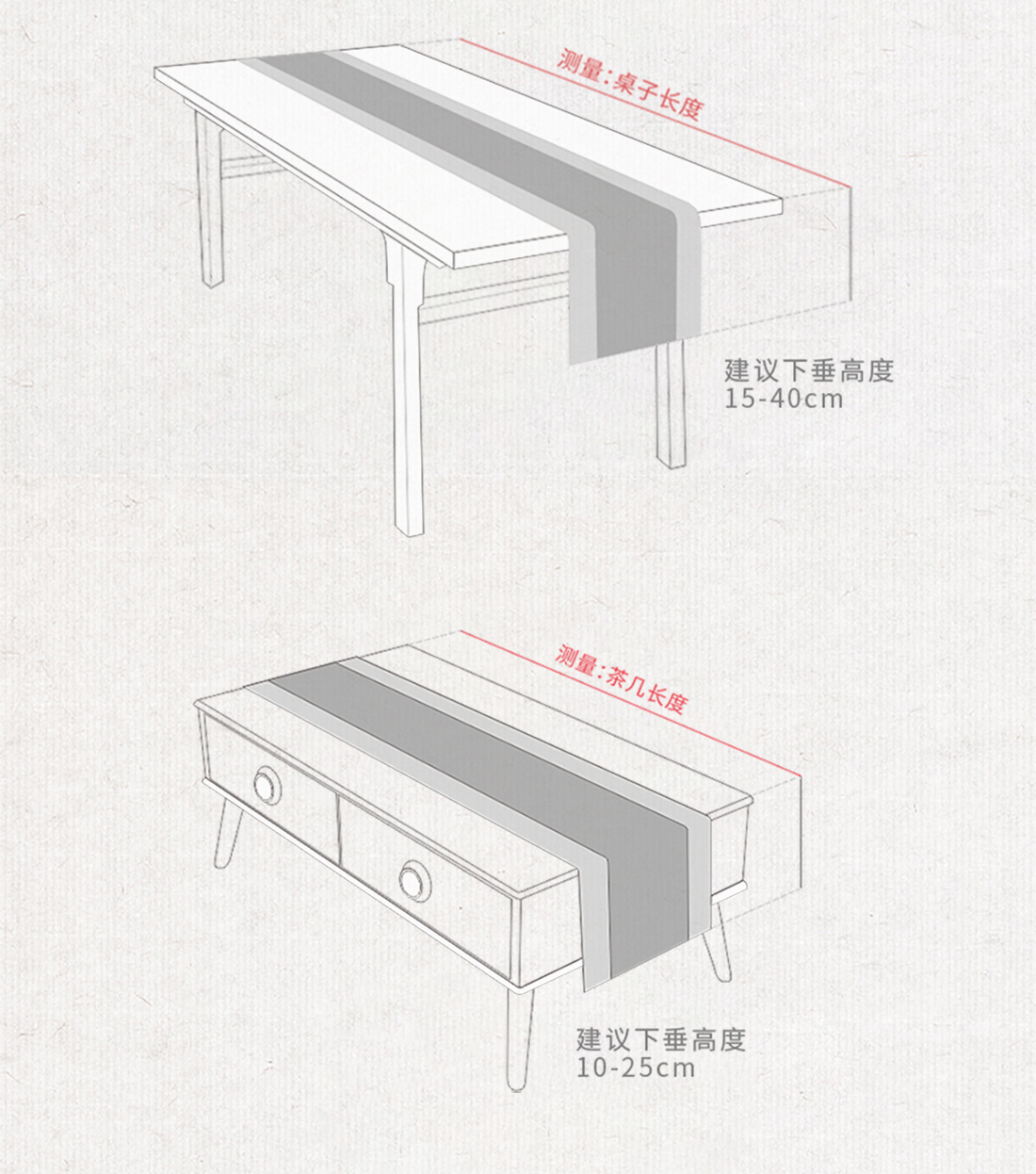 测量:桌子长度

建议下垂高度
15-40cm

测量:茶几长度

建议下垂高度
10-25cm