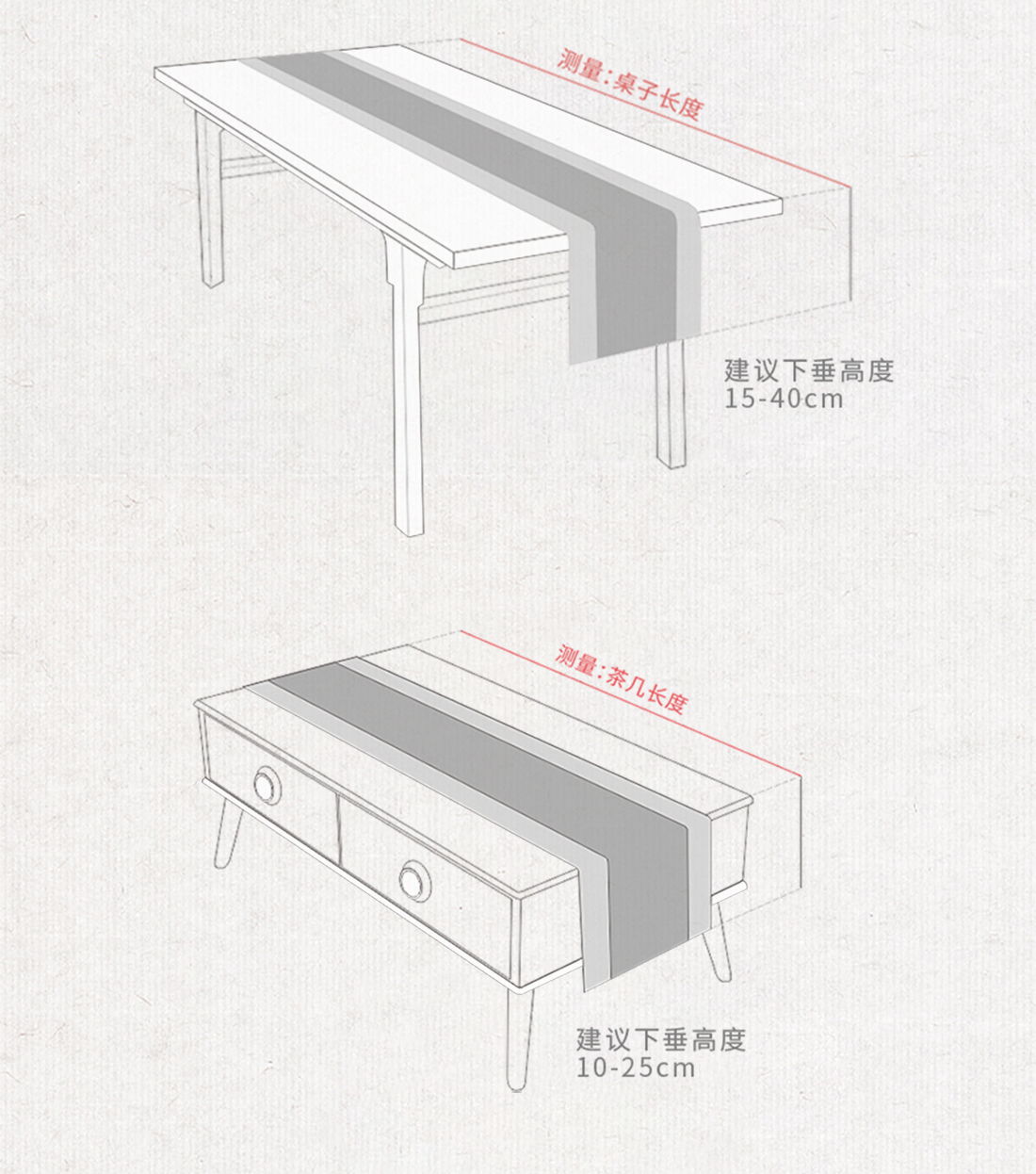 测量:桌子长度

建议下垂高度
15-40cm

测量:茶几长度

建议下垂高度
10-25cm