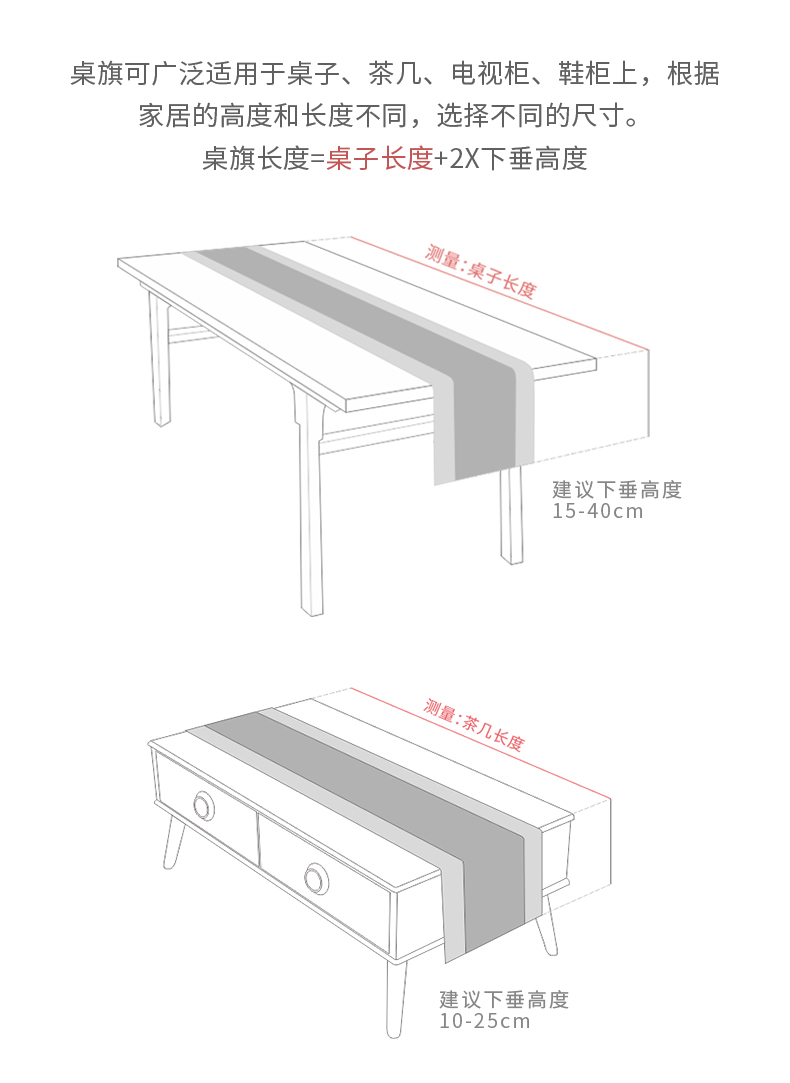 桌旗可广泛适用于桌子、茶几、电视柜、鞋柜上，根据家居的高度和长度不同，选择不同的尺寸。

桌旗长度=桌子长度+2X下垂高度

测量:桌子长度

建议下垂高度
15-40cm

测量:茶几长度

建议下垂高度
10-25cm