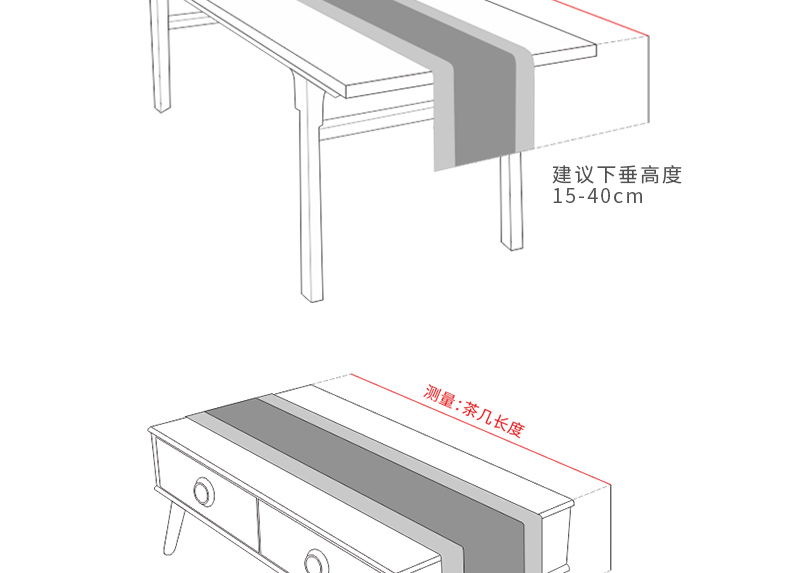 建议下垂高度
15-40cm

测量:茶几长度