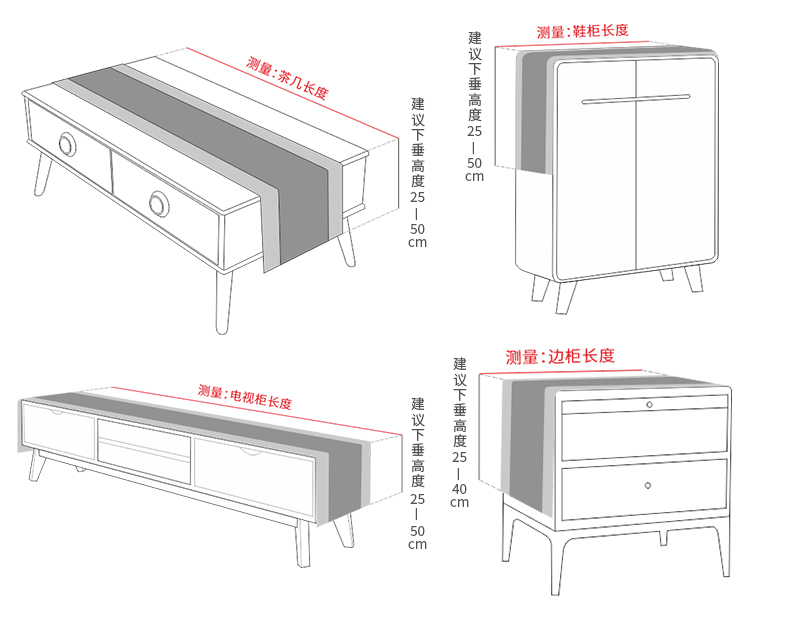 测量:茶几长度

建议下垂高度25—50cm

测量:鞋柜长度

建议下垂高度25—50cm

测量:电视柜长度

建议下垂高度25—50cm

测量:边柜长度

建议下垂高度25—40cm