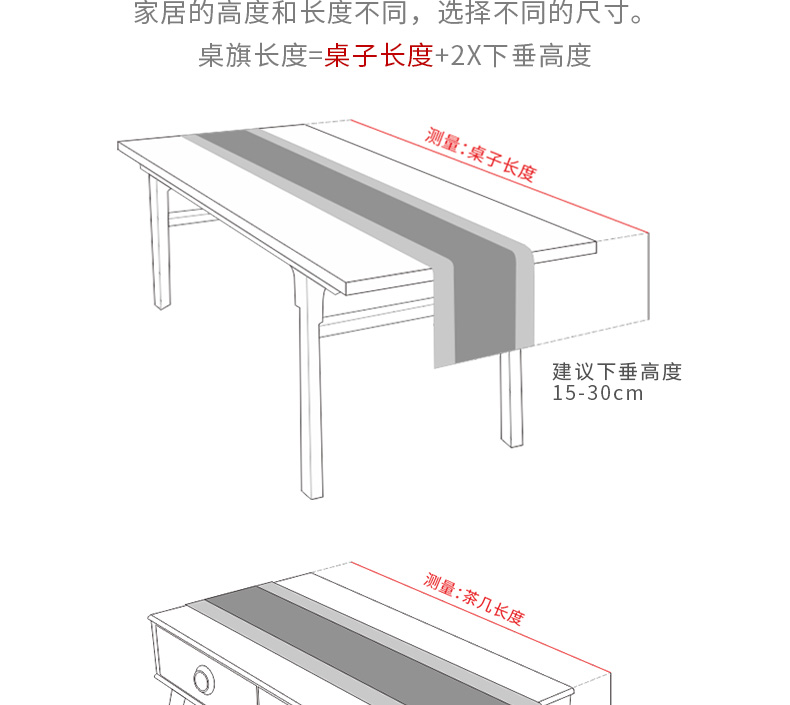 家居的高度和长度不同，选择不同的尺寸。

桌旗长度=桌子长度+2X下垂高度

测量：桌子长度

建议下垂高度
15-30cm

测量：茶几长度