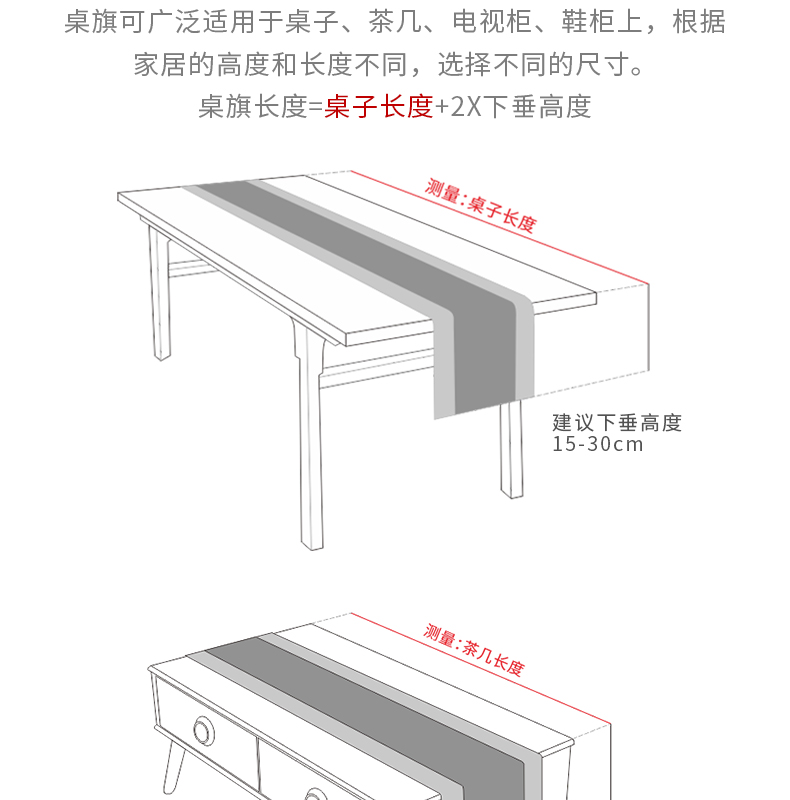 桌旗可广泛适用于桌子、茶几、电视柜、鞋柜上，根据家居的高度和长度不同，选择不同的尺寸。

桌旗长度=桌子长度+2X下垂高度

测量:桌子长度

建议下垂高度
15-30cm

测量:茶几长度