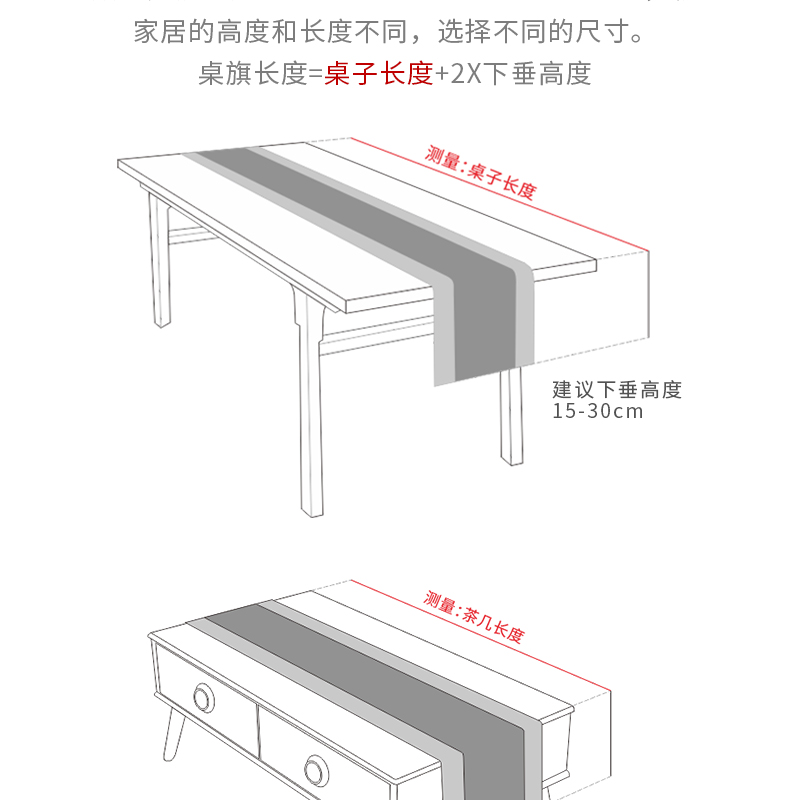 家居的高度和长度不同，选择不同的尺寸。
桌旗长度=桌子长度+2X下垂高度

测量:桌子长度

建议下垂高度
15-30cm

测量:茶几长度