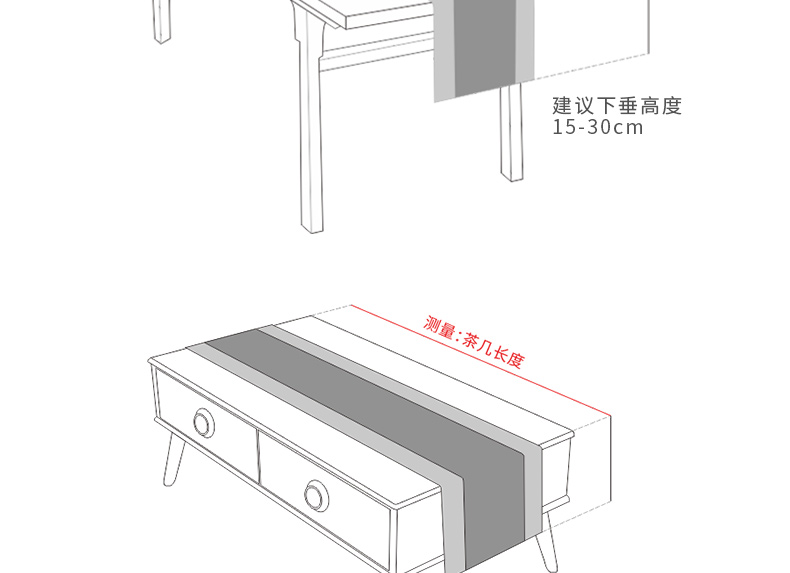 建议下垂高度
15-30cm

测量:茶几长度