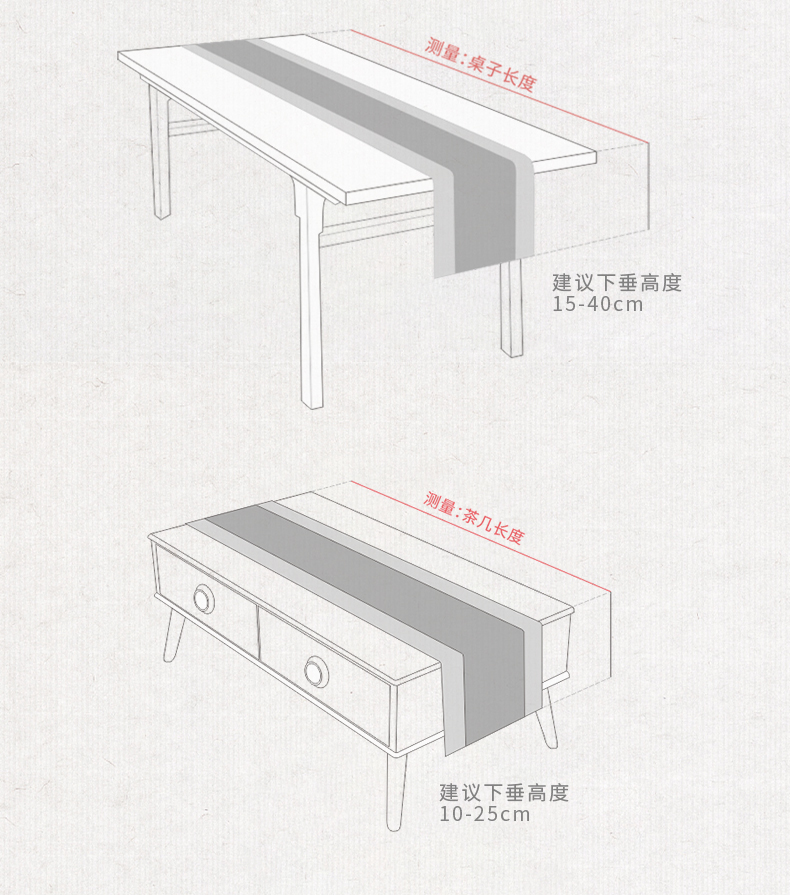 测量:桌子长度

建议下垂高度
15-40cm

测量:茶几长度

建议下垂高度
10-25cm