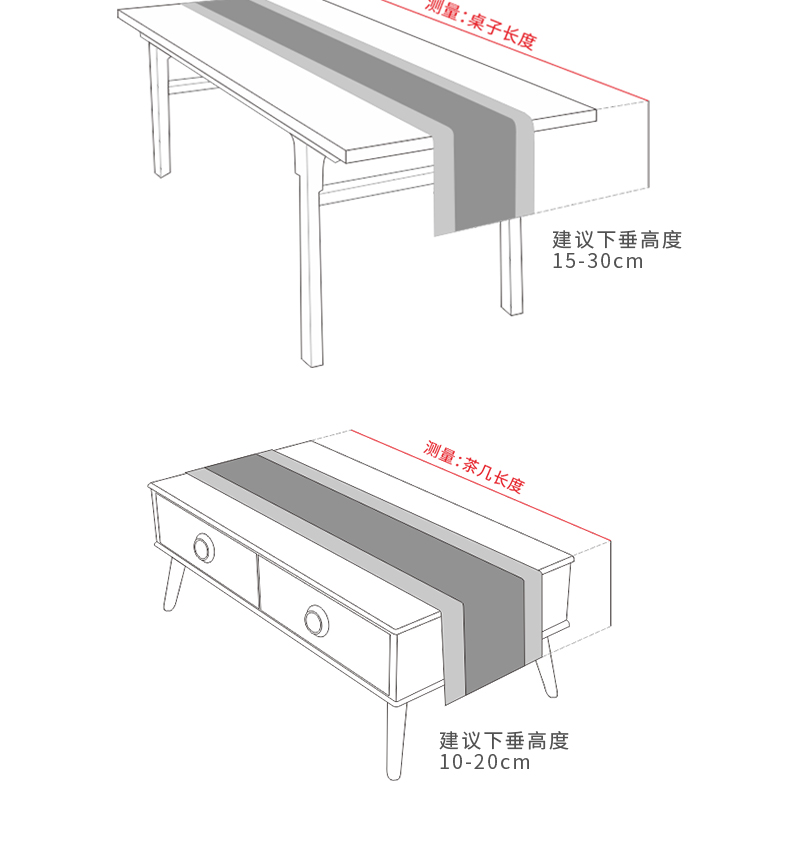 测量:桌子长度

建议下垂高度
15-30cm

测量:茶几长度

建议下垂高度
10-20cm