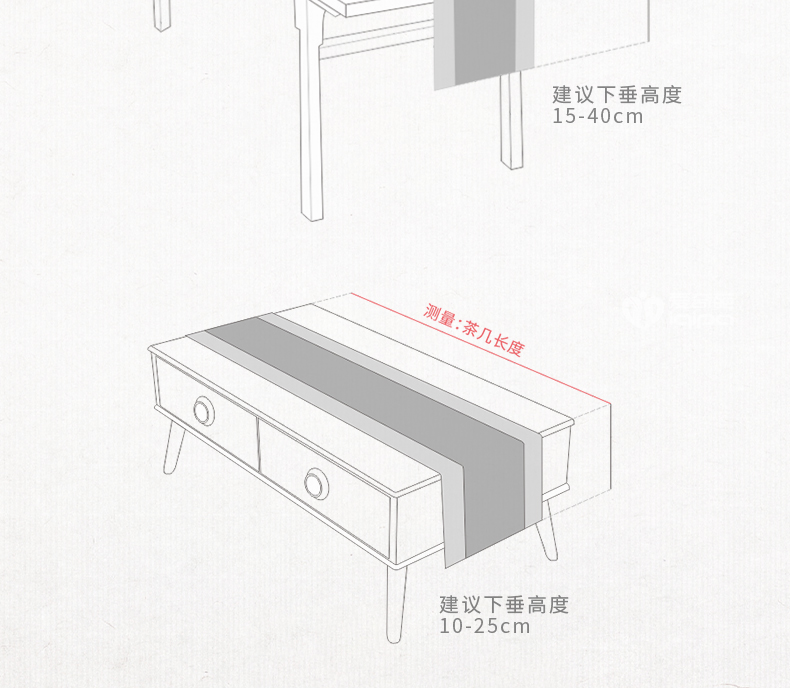 建议下垂高度
15-40cm

测量:茶几长度

建议下垂高度
10-25cm